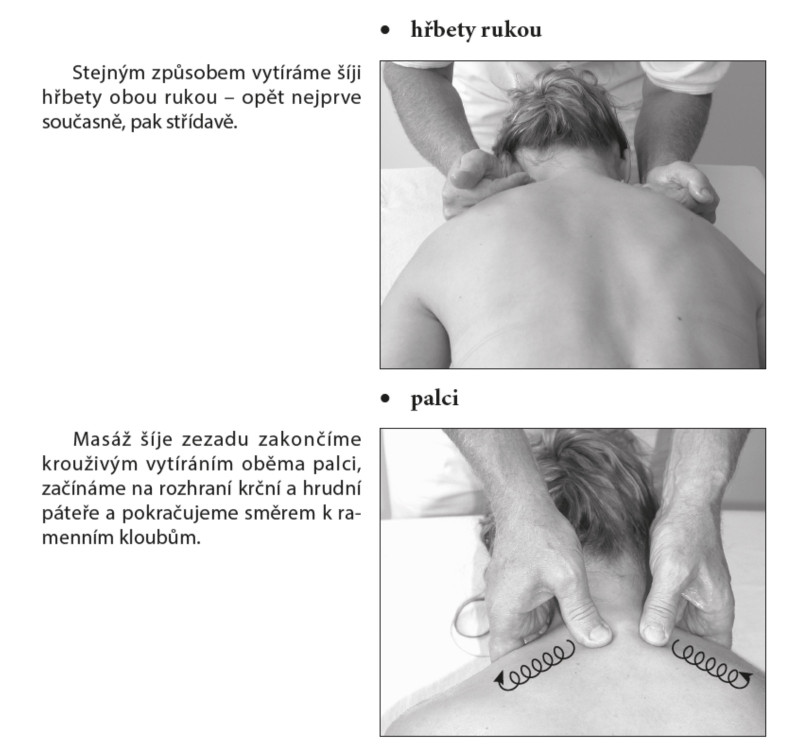 • hřbety rukou

Stejným způsobem vytíráme šíji hřbety obou rukou – opět nejprve současně, pak střídavě.

• palci

Masáž šíje zezadu zakončíme krouživým vytíráním oběma palci, začínáme na rozhraní krční a hrudní páteře a pokračujeme směrem k ramenním kloubům.